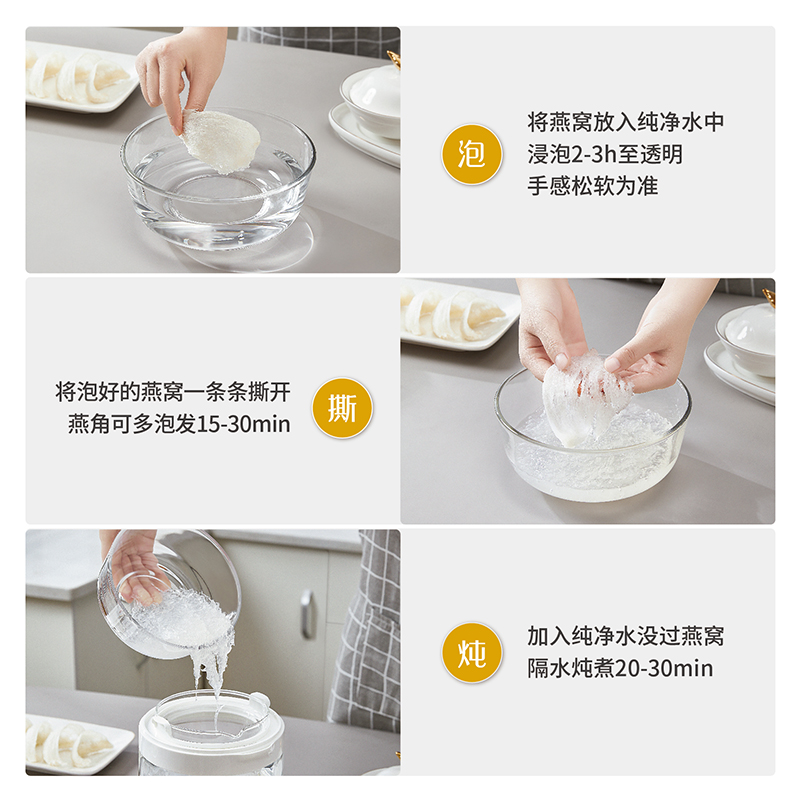 泡

将燕窝放入纯净水中
浸泡2-3h至透明
手感松软为准

将泡好的燕窝一条条撕开
燕角可多泡发15-30min

撕

炖

加入纯净水没过燕窝
隔水炖煮20-30min